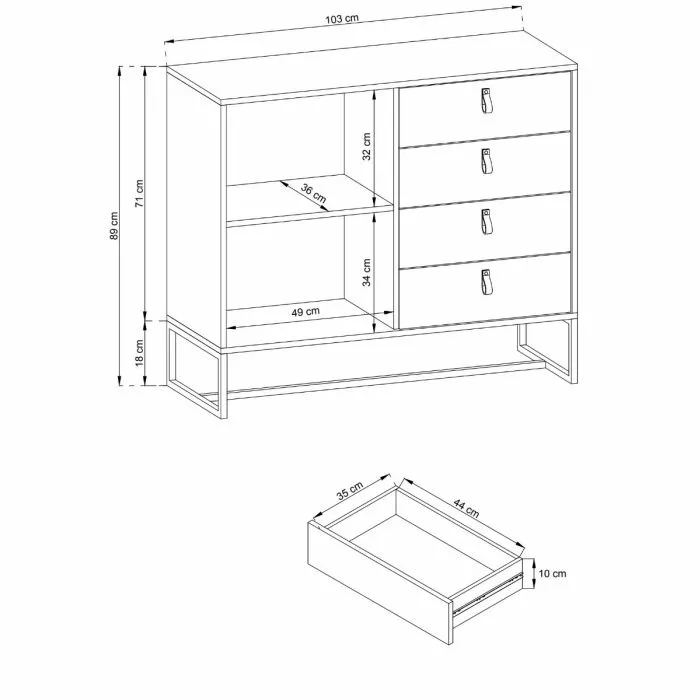 103 cm

89 cm

71 cm

18 cm

32 cm

36 cm

34 cm

49 cm

35 cm

44 cm

10 cm