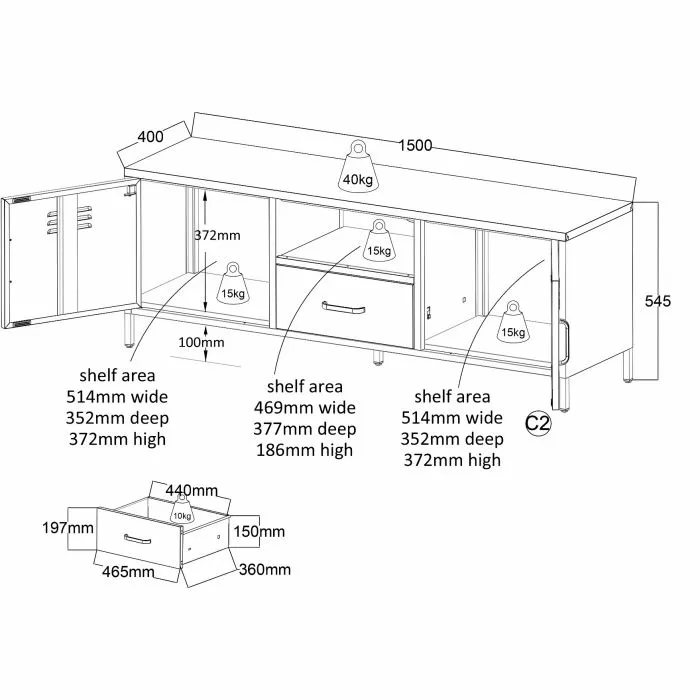 400
1500
40kg
372mm
15kg
15kg
15kg
545
100mm
shelf area
514mm wide
352mm deep
372mm high

shelf area
469mm wide
377mm deep
186mm high

shelf area
514mm wide
352mm deep
372mm high

C2

440mm
10kg
197mm
150mm
465mm
360mm