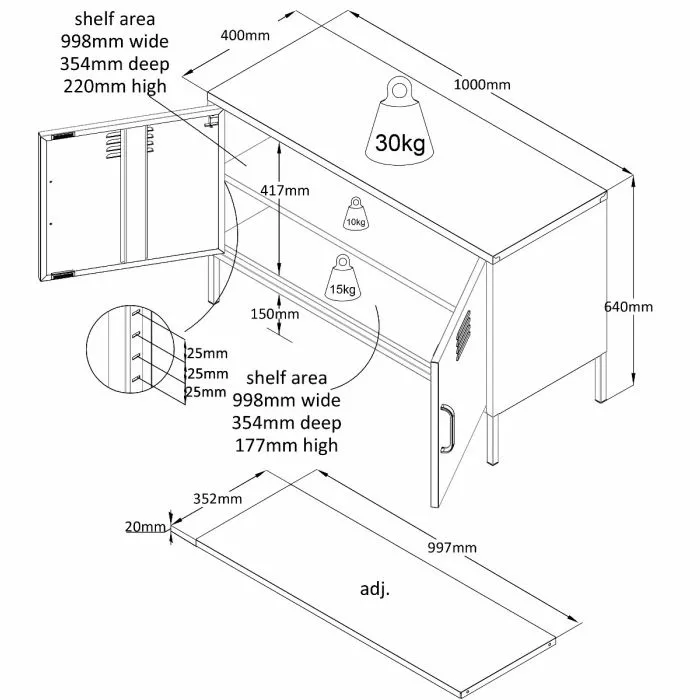 shelf area
998mm wide
354mm deep
220mm high

400mm

1000mm

30kg

417mm

10kg

15kg

150mm

640mm

25mm
25mm
25mm

shelf area
998mm wide
354mm deep
177mm high

352mm

20mm

997mm

adj.